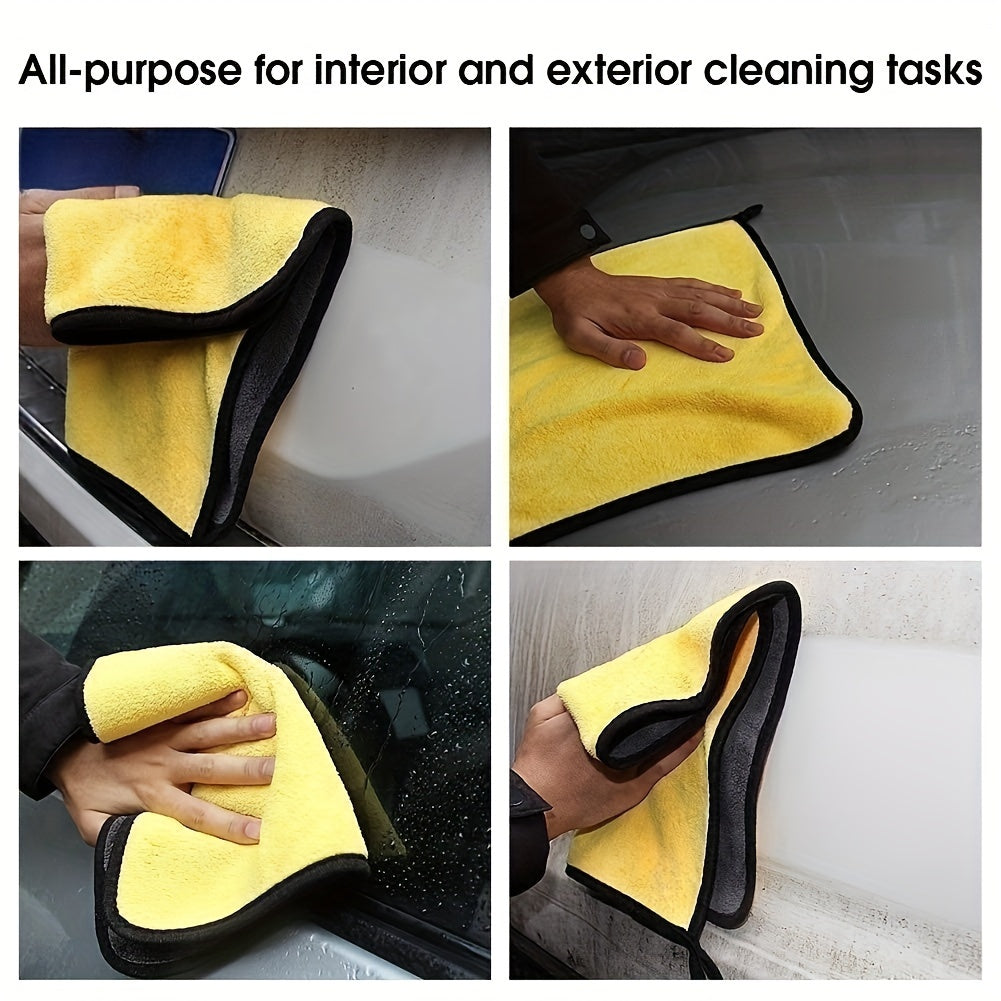 All-purpose for interior and exterior cleaning tasks